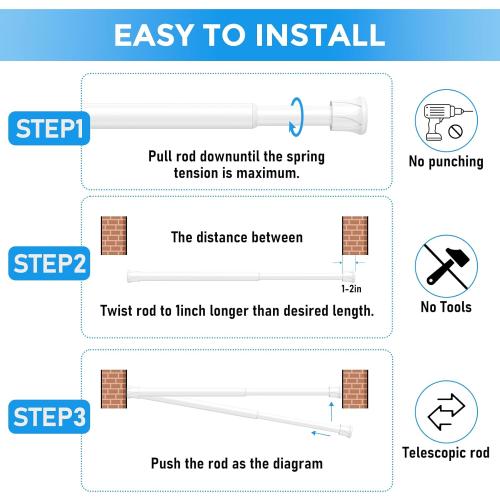 EASY TO INSTALL

STEP1

Pull rod downuntil the spring tension is maximum.

No punching

STEP2

The distance between

1-2in

Twist rod to 1inch longer than desired length.

No Tools

STEP3

Push the rod as the diagram

Telescopic rod