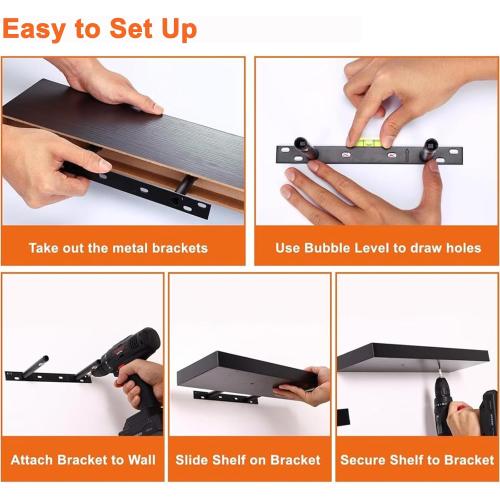 Easy to Set Up

Take out the metal brackets

Use Bubble Level to draw holes

Attach Bracket to Wall

Slide Shelf on Bracket

Secure Shelf to Bracket