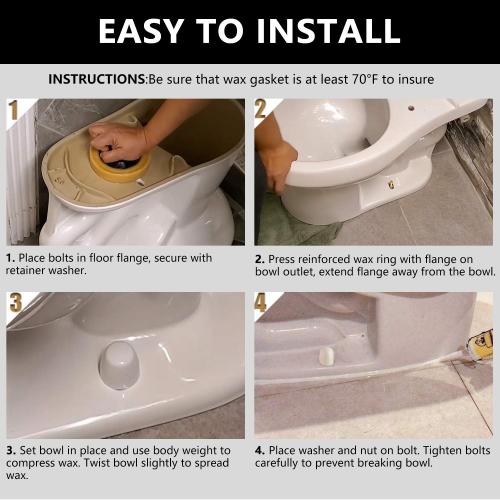 EASY TO INSTALL

INSTRUCTIONS:Be sure that wax gasket is at least 70°F to insure

1

1. Place bolts in floor flange, secure with retainer washer.

2

2. Press reinforced wax ring with flange on bowl outlet, extend flange away from the bowl.

3

3. Set bowl in place and use body weight to compress wax. Twist bowl slightly to spread wax.

4

4. Place washer and nut on bolt. Tighten bolts carefully to prevent breaking bowl.