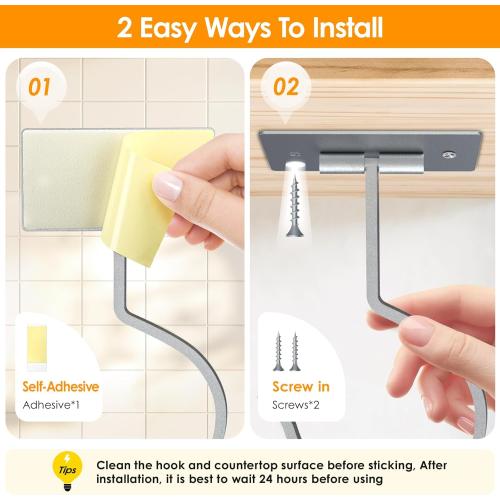 2 Easy Ways To Install

01

Self-Adhesive
Adhesive*1

02

Screw in
Screws*2

Tips

Clean the hook and countertop surface before sticking, After installation, it is best to wait 24 hours before using