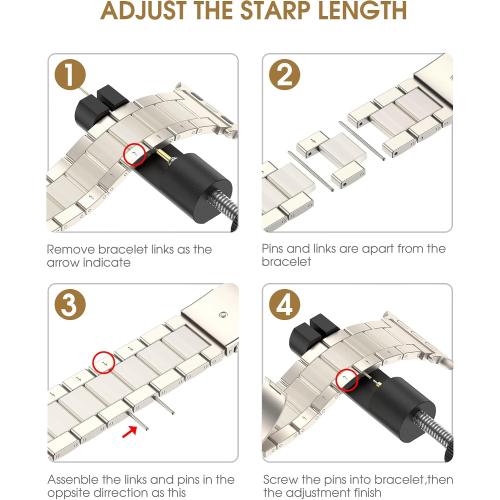 ADJUST THE STARP LENGTH

1

Remove bracelet links as the arrow indicate

2

Pins and links are apart from the bracelet

3

Assenble the links and pins in the oppsite dirrection as this

4

Screw the pins into bracelet,then the adjustment finish