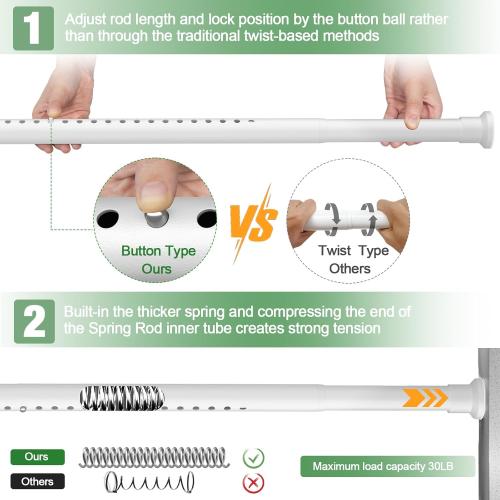 1 Adjust rod length and lock position by the button ball rather than through the traditional twist-based methods

Button Type
Ours

VS

Twist Type
Others

2 Built-in the thicker spring and compressing the end of the Spring Rod inner tube creates strong tension

Ours

Others

Maximum load capacity 30LB