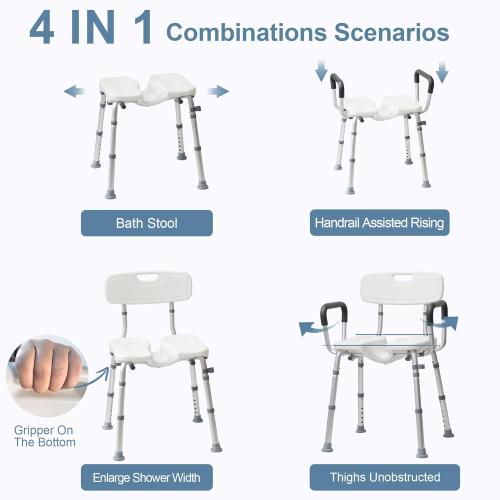 4 IN 1 Combinations Scenarios

Bath Stool

Handrail Assisted Rising

Gripper On The Bottom

Enlarge Shower Width

Thighs Unobstructed