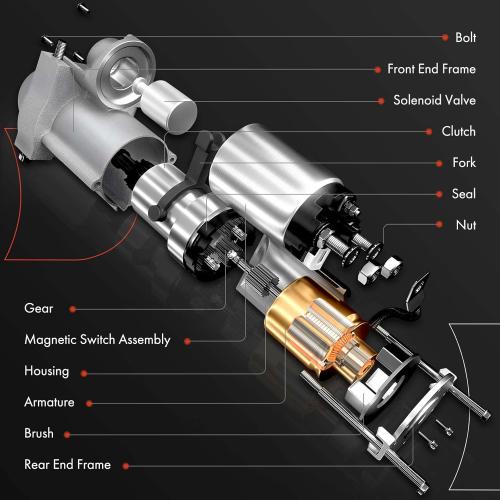 Bolt
Front End Frame
Solenoid Valve
Clutch
Fork
Seal
Nut
Gear
Magnetic Switch Assembly
Housing
Armature
Brush
Rear End Frame