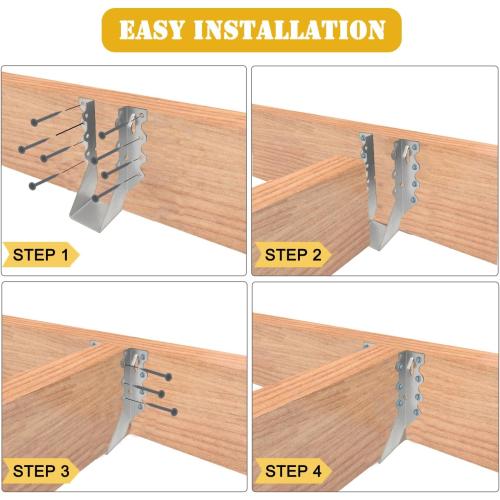 EASY INSTALLATION

STEP 1

STEP 2

STEP 3

STEP 4