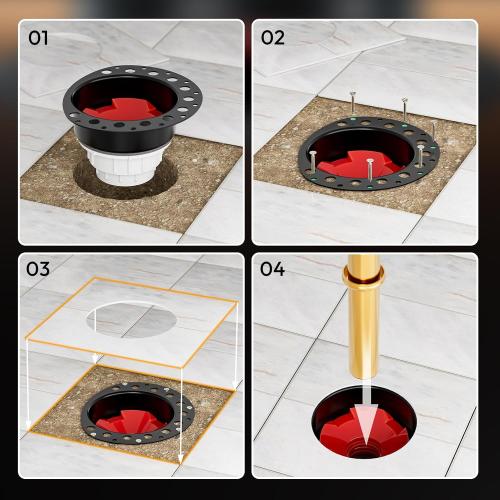 01

02

03

04