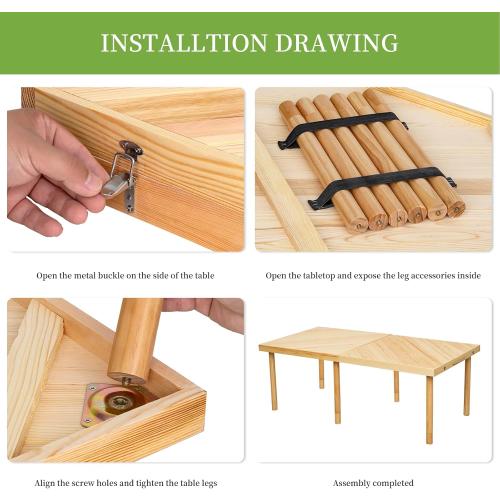 INSTALLTION DRAWING

Open the metal buckle on the side of the table

Open the tabletop and expose the leg accessories inside

Align the screw holes and tighten the table legs

Assembly completed