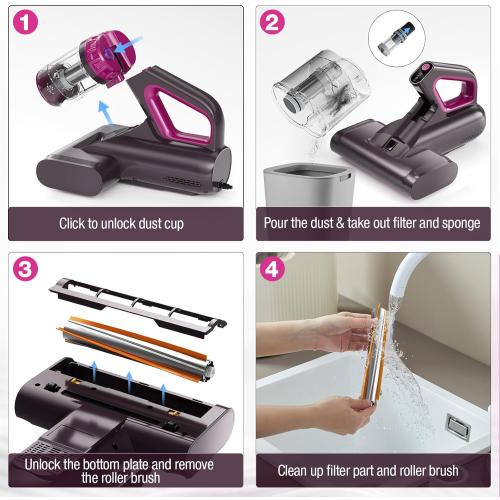 1

Click to unlock dust cup

2

Pour the dust & take out filter and sponge

3

Unlock the bottom plate and remove the roller brush

4

Clean up filter part and roller brush