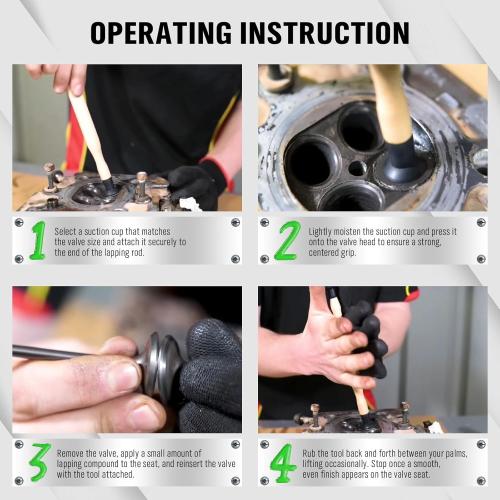 OPERATING INSTRUCTION

1 Select a suction cup that matches the valve size and attach it securely to the end of the lapping rod.

2 Lightly moisten the suction cup and press it onto the valve head to ensure a strong, centered grip.

3 Remove the valve, apply a small amount of lapping compound to the seat, and reinsert the valve with the tool attached.

4 Rub the tool back and forth between your palms, lifting occasionally. Stop once a smooth, even finish appears on the valve seat.