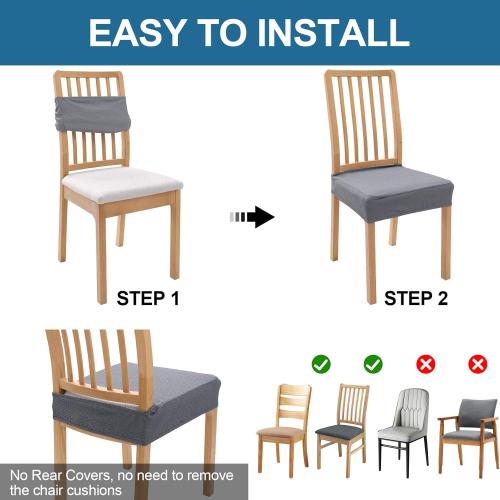 EASY TO INSTALL

STEP 1

STEP 2

No Rear Covers, no need to remove the chair cushions