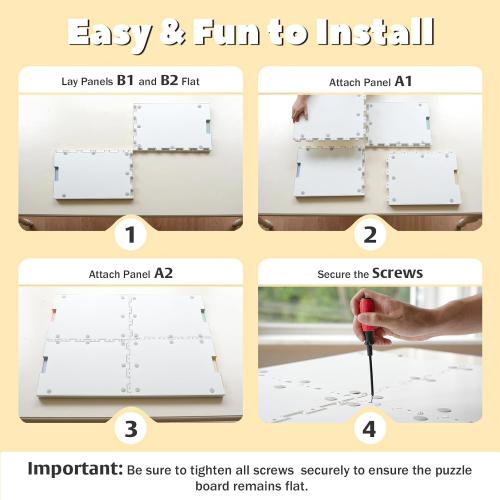 Easy & Fun to Install

Lay Panels B1 and B2 Flat

1

Attach Panel A1

2

Attach Panel A2

3

Secure the Screws

4

Important: Be sure to tighten all screws securely to ensure the puzzle board remains flat.