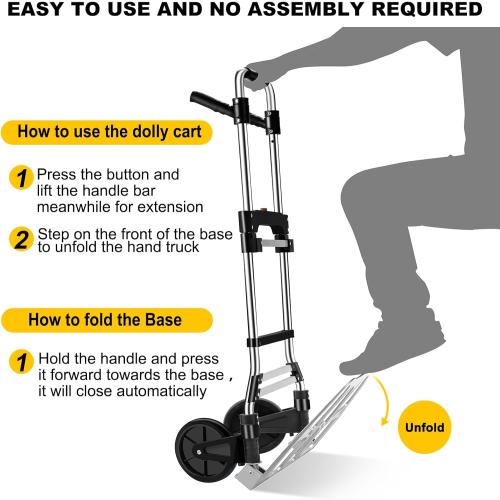 EASY TO USE AND NO ASSEMBLY REQUIRED

How to use the dolly cart

1 Press the button and lift the handle bar meanwhile for extension

2 Step on the front of the base to unfold the hand truck

How to fold the Base

1 Hold the handle and press it forward towards the base , it will close automatically

Unfold