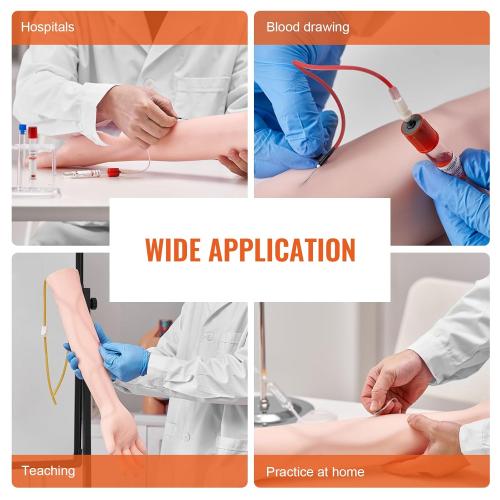 Hospitals

Blood drawing

WIDE APPLICATION

Teaching

Practice at home