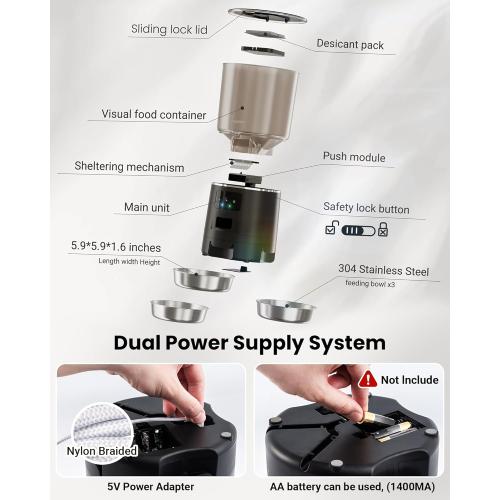 Sliding lock lid

Desicant pack

Visual food container

Sheltering mechanism

Push module

Main unit

Safety lock button

5.9*5.9*1.6 inches
Length width Height

304 Stainless Steel
feeding bowl x3

Dual Power Supply System

Not Include

Nylon Braided

5V Power Adapter

AA battery can be used, (1400MA)