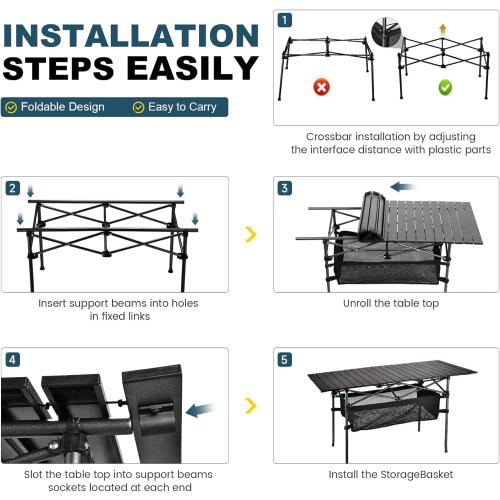 INSTALLATION STEPS EASILY

Foldable Design   Easy to Carry

1

Crossbar installation by adjusting the interface distance with plastic parts

2

Insert support beams into holes in fixed links

3

Unroll the table top

4

Slot the table top into support beams sockets located at each end

5

Install the StorageBasket