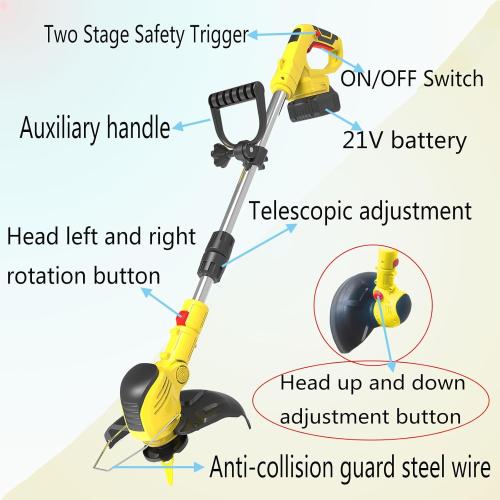 Two Stage Safety Trigger

ON/OFF Switch

Auxiliary handle

21V battery

Telescopic adjustment

Head left and right rotation button

Head up and down adjustment button

Anti-collision guard steel wire