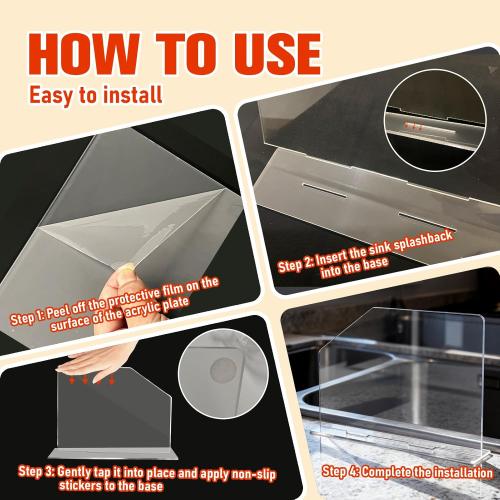 HOW TO USE
Easy to install

Step 1: Peel off the protective film on the surface of the acrylic plate

Step 2: Insert the sink splashback into the base

Step 3: Gently tap it into place and apply non-slip stickers to the base

Step 4: Complete the installation