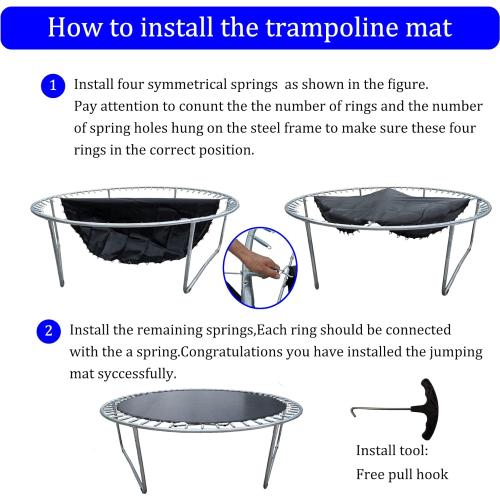 How to install the trampoline mat

1 Install four symmetrical springs as shown in the figure. Pay attention to conunt the the number of rings and the number of spring holes hung on the steel frame to make sure these four rings in the correct position.

2 Install the remaining springs,Each ring should be connected with the a spring.Congratulations you have installed the jumping mat syccessfully.

Install tool:
Free pull hook