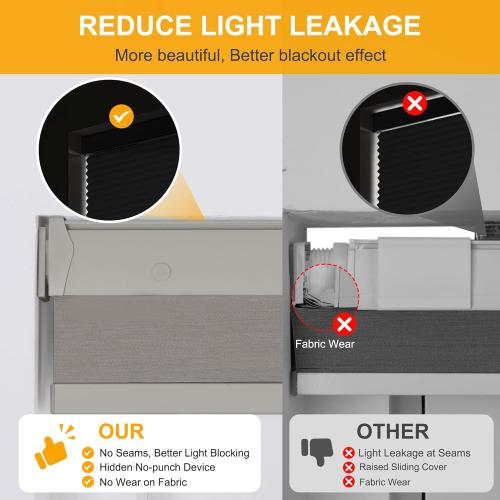 REDUCE LIGHT LEAKAGE

More beautiful, Better blackout effect

Fabric Wear

OUR

No Seams, Better Light Blocking

Hidden No-punch Device

No Wear on Fabric

OTHER

Light Leakage at Seams

Raised Sliding Cover

Fabric Wear