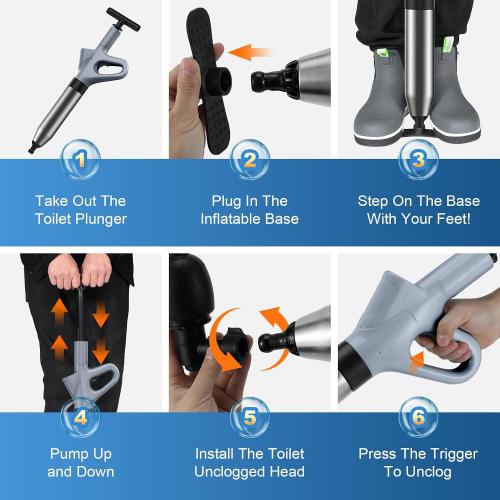 1

Take Out The Toilet Plunger

2

Plug In The Inflatable Base

3

Step On The Base With Your Feet!

4

Pump Up and Down

5

Install The Toilet Unclogged Head

6

Press The Trigger To Unclog