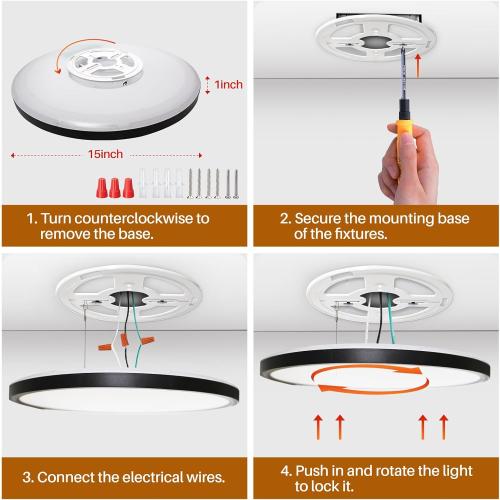 1inch

15inch

1. Turn counterclockwise to remove the base.

2. Secure the mounting base of the fixtures.

3. Connect the electrical wires.

4. Push in and rotate the light to lock it.