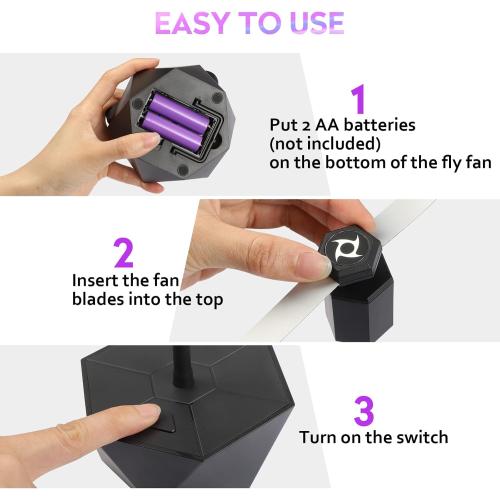 EASY TO USE

1
Put 2 AA batteries
(not included)
on the bottom of the fly fan

2
Insert the fan
blades into the top

3
Turn on the switch