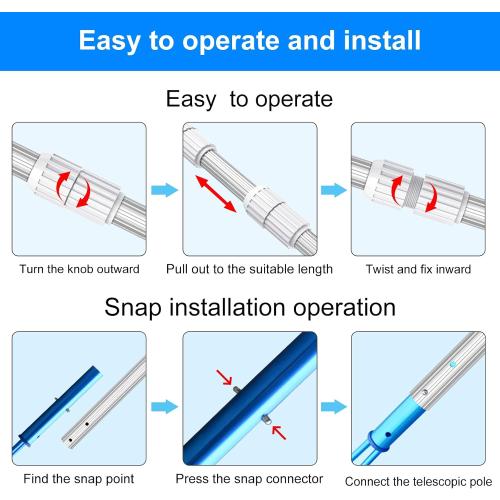 Easy to operate and install

Easy to operate

Turn the knob outward

Pull out to the suitable length

Twist and fix inward

Snap installation operation

Find the snap point

Press the snap connector

Connect the telescopic pole