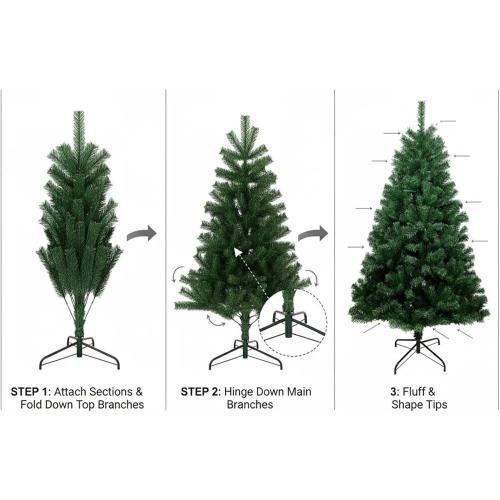 STEP 1: Attach Sections & Fold Down Top Branches

STEP 2: Hinge Down Main Branches

3: Fluff & Shape Tips