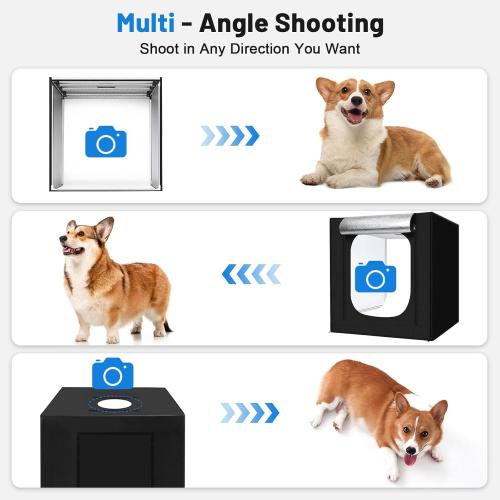 Multi - Angle Shooting
Shoot in Any Direction You Want