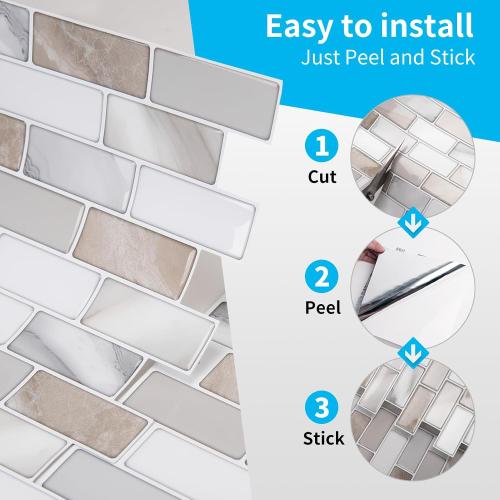 Easy to install
Just Peel and Stick

1
Cut

2
Peel

3
Stick