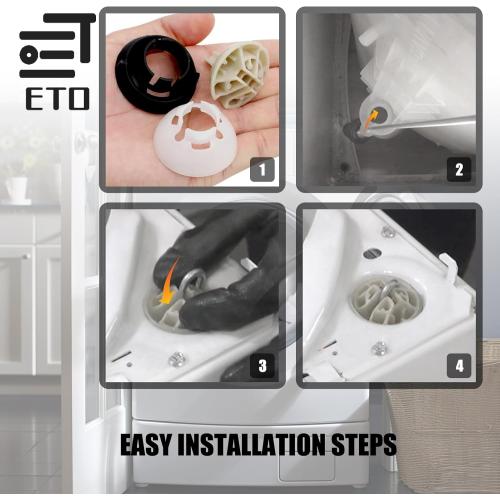 ETO

1

2

3

4

EASY INSTALLATION STEPS