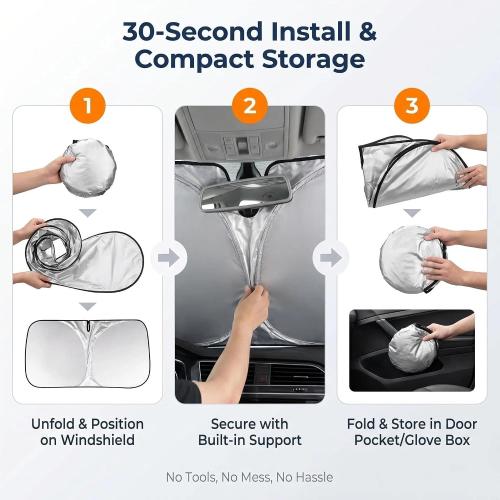 30-Second Install & Compact Storage

1

2

3

Unfold & Position on Windshield

Secure with Built-in Support

Fold & Store in Door Pocket/Glove Box

No Tools, No Mess, No Hassle