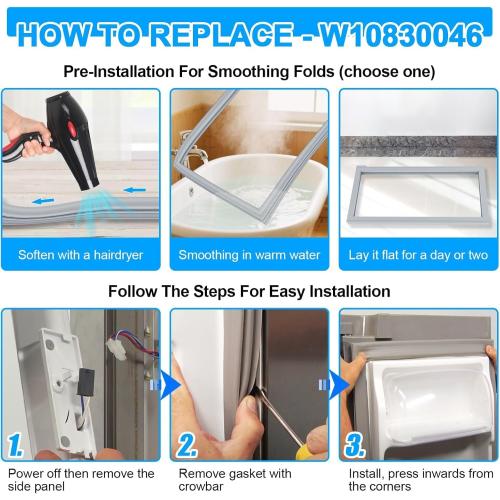 HOW TO REPLACE - W10830046

Pre-Installation For Smoothing Folds (choose one)

Soften with a hairdryer

Smoothing in warm water

Lay it flat for a day or two

Follow The Steps For Easy Installation

1.

Power off then remove the side panel

2.

Remove gasket with crowbar

3.

Install, press inwards from the corners