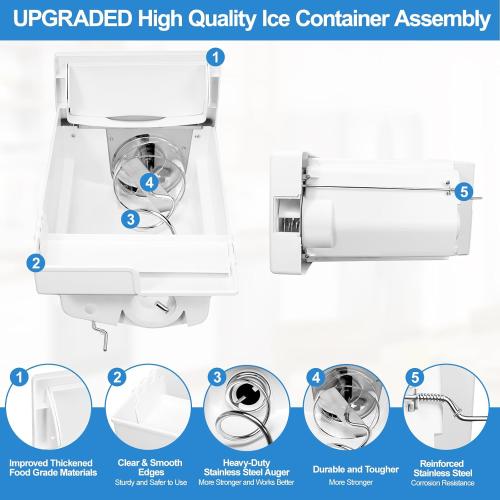 UPGRADED High Quality Ice Container Assembly

1

4

3

2

5

1

2

3

4

5

Improved Thickened Food Grade Materials

Clear & Smooth Edges
Sturdy and Safer to Use

Heavy-Duty Stainless Steel Auger
More Stronger and Works Better

Durable and Tougher
More Stronger

Reinforced Stainless Steel
Corrosion Resistance