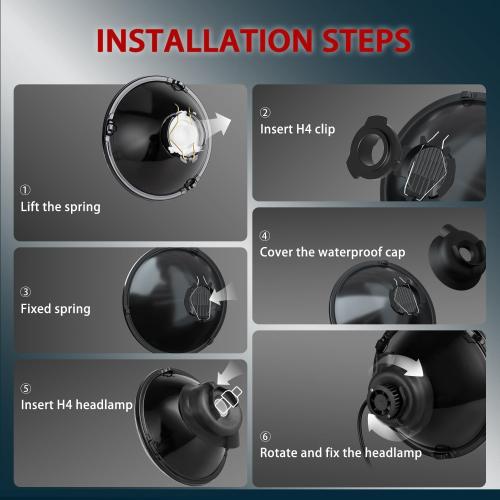 INSTALLATION STEPS

①
Lift the spring

②
Insert H4 clip

③
Fixed spring

④
Cover the waterproof cap

⑤
Insert H4 headlamp

⑥
Rotate and fix the headlamp