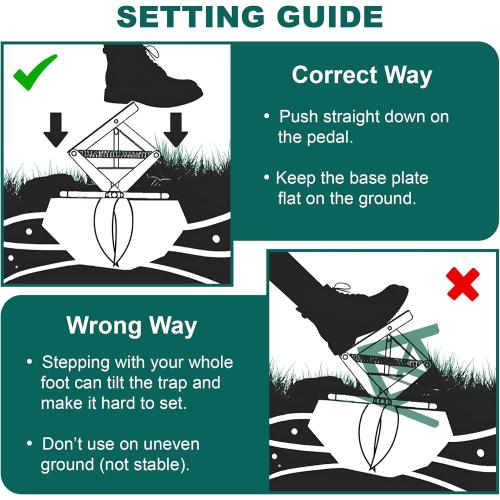 SETTING GUIDE

Correct Way

• Push straight down on the pedal.

• Keep the base plate flat on the ground.

Wrong Way

• Stepping with your whole foot can tilt the trap and make it hard to set.

• Don't use on uneven ground (not stable).