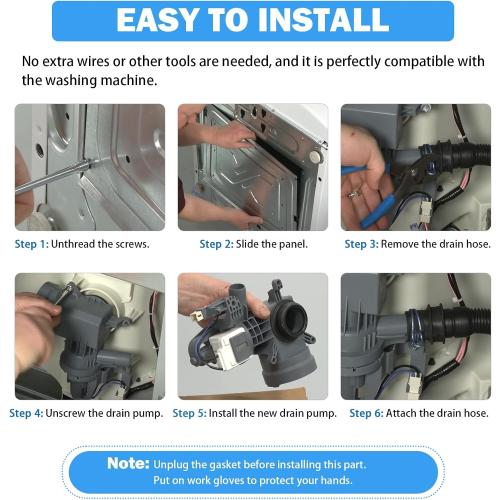 EASY TO INSTALL

No extra wires or other tools are needed, and it is perfectly compatible with the washing machine.

Step 1: Unthread the screws.

Step 2: Slide the panel.

Step 3: Remove the drain hose.

Step 4: Unscrew the drain pump.

Step 5: Install the new drain pump.

Step 6: Attach the drain hose.

Note: Unplug the gasket before installing this part. Put on work gloves to protect your hands.