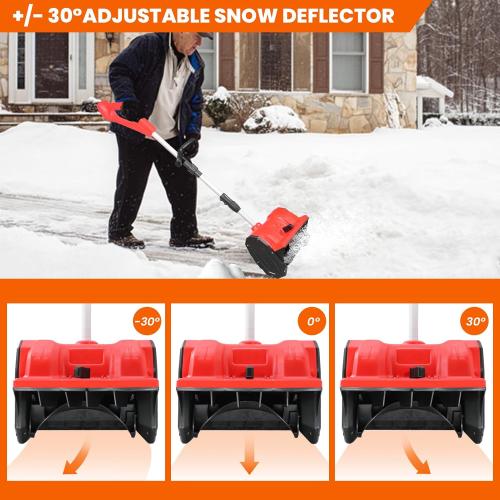 +/- 30°ADJUSTABLE SNOW DEFLECTOR

-30°

0°

30°