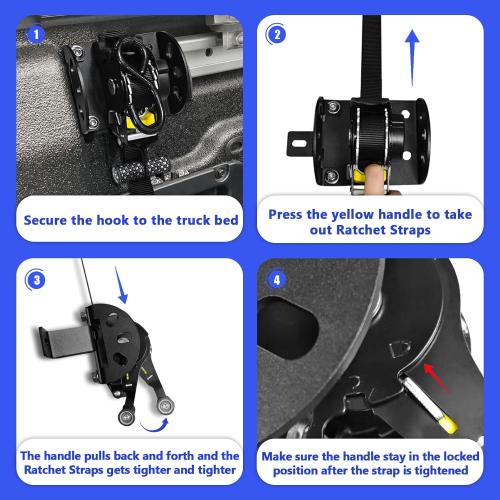 1

Secure the hook to the truck bed

2

Press the yellow handle to take out Ratchet Straps

3

The handle pulls back and forth and the Ratchet Straps gets tighter and tighter

4

Make sure the handle stay in the locked position after the strap is tightened