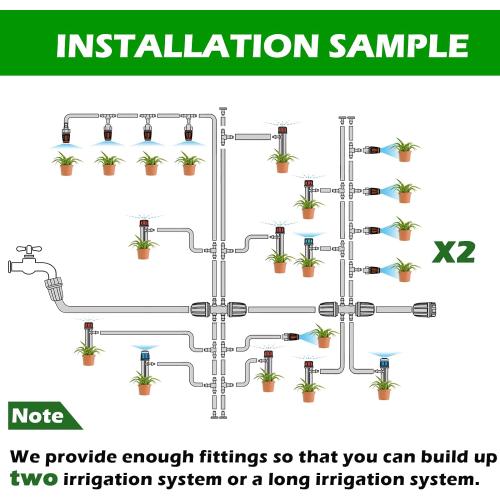 INSTALLATION SAMPLE

X2

Note

We provide enough fittings so that you can build up two irrigation system or a long irrigation system.