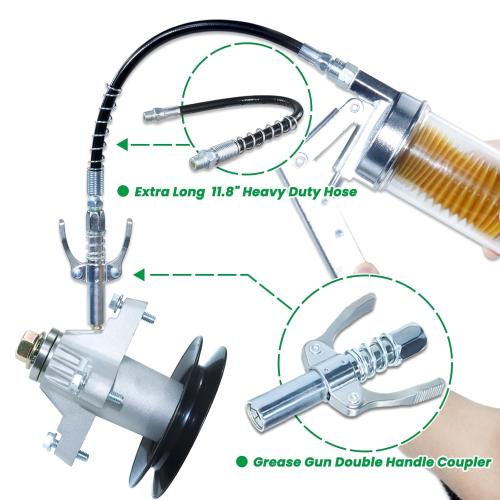 Extra Long 11.8" Heavy Duty Hose

Grease Gun Double Handle Coupler