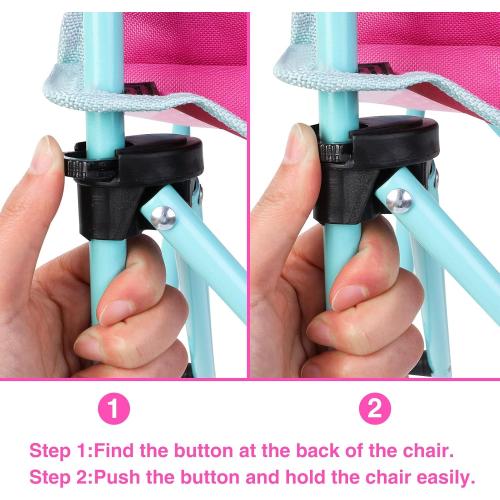 1

2

Step 1:Find the button at the back of the chair.
Step 2:Push the button and hold the chair easily.