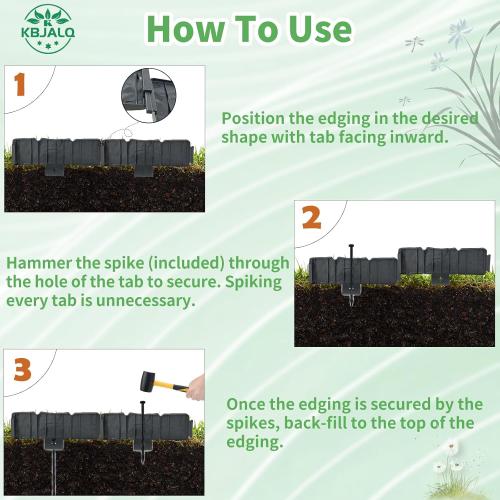 K
KBJALQ

How To Use

1

Position the edging in the desired shape with tab facing inward.

2

Hammer the spike (included) through the hole of the tab to secure. Spiking every tab is unnecessary.

3

Once the edging is secured by the spikes, back-fill to the top of the edging.