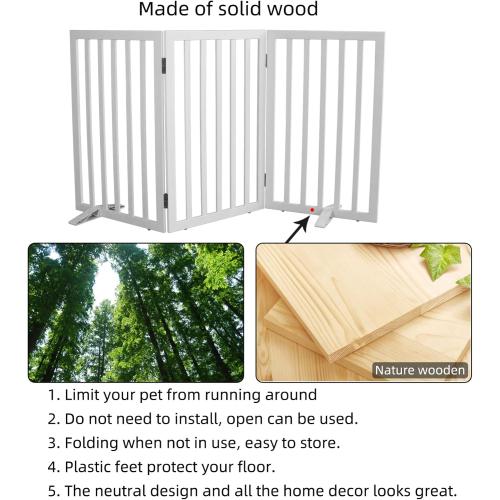 Made of solid wood

Nature wooden

1. Limit your pet from running around
2. Do not need to install, open can be used.
3. Folding when not in use, easy to store.
4. Plastic feet protect your floor.
5. The neutral design and all the home decor looks great.