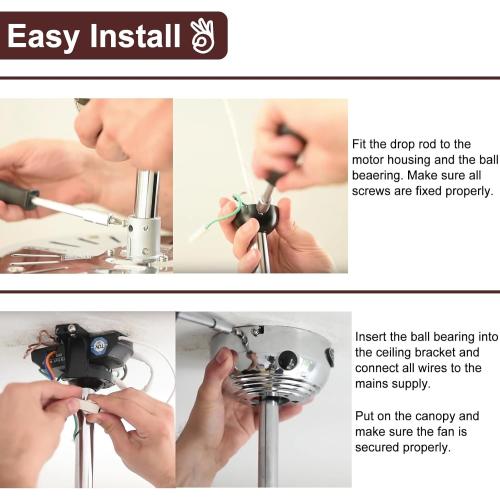 Easy Install

Fit the drop rod to the motor housing and the ball beaering. Make sure all screws are fixed properly.

Insert the ball bearing into the ceiling bracket and connect all wires to the mains supply.

Put on the canopy and make sure the fan is secured properly.