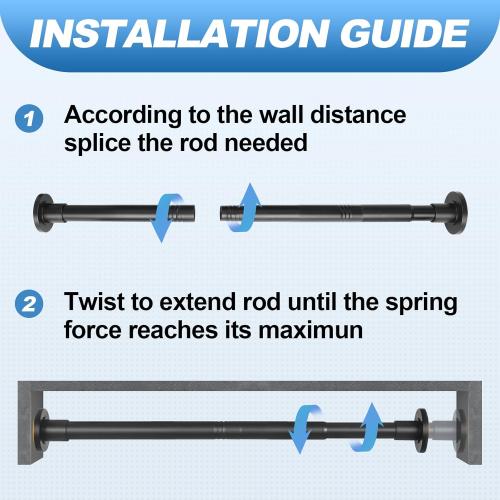 INSTALLATION GUIDE

1 According to the wall distance splice the rod needed

2 Twist to extend rod until the spring force reaches its maximun