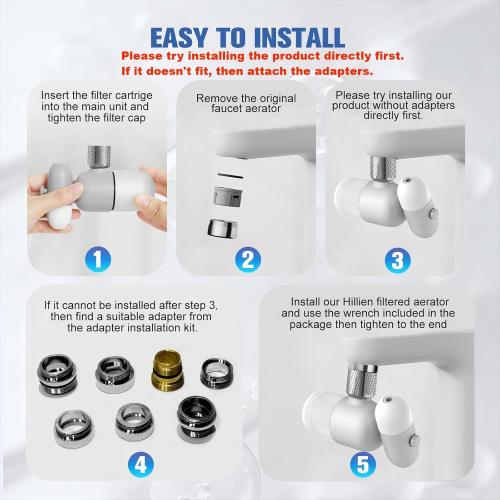 EASY TO INSTALL
Please try installing the product directly first.
If it doesn't fit, then attach the adapters.

Insert the filter cartrige into the main unit and tighten the filter cap

1

Remove the original faucet aerator

2

Please try installing our product without adapters directly first.

3

If it cannot be installed after step 3, then find a suitable adapter from the adapter installation kit.

4

Install our Hillien filtered aerator and use the wrench included in the package then tighten to the end

5