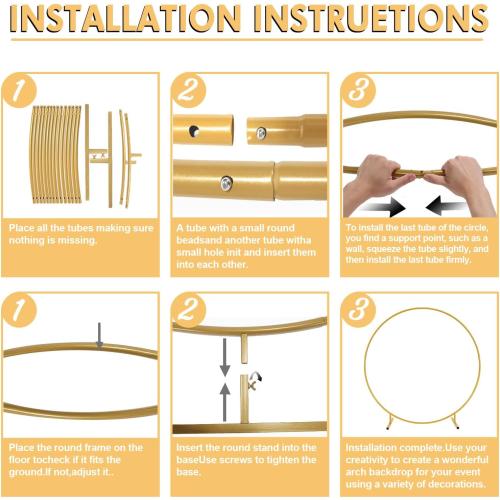 INSTALLATION INSTRUETIONS

1

Place all the tubes making sure nothing is missing.

2

A tube with a small round beadsand another tube witha small hole init and insert them into each other.

3

To install the last tube of the circle, you find a support point, such as a wall, squeeze the tube slightly, and then install the last tube firmly.

1

Place the round frame on the floor tocheck if it fits the ground.If not,adjust it..

2

Insert the round stand into the baseUse screws to tighten the base.

3

Installation complete.Use your creativity to create a wonderful arch backdrop for your event using a variety of decorations.