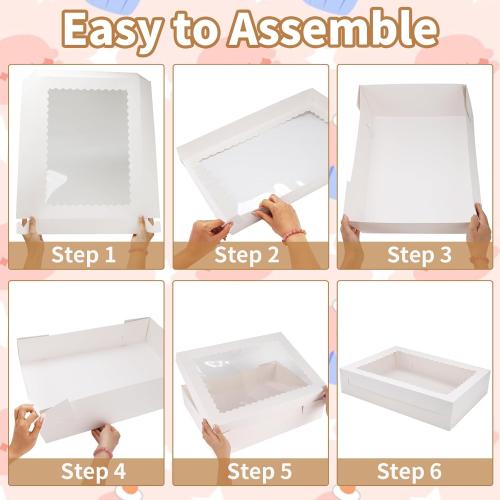 Easy to Assemble

Step 1

Step 2

Step 3

Step 4

Step 5

Step 6