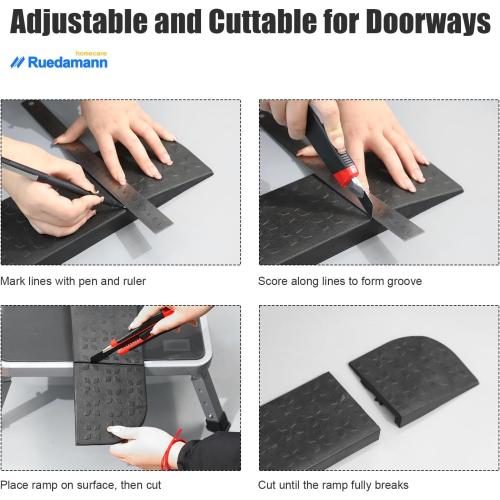 Adjustable and Cuttable for Doorways

homecare
Ruedamann

Mark lines with pen and ruler

Score along lines to form groove

Place ramp on surface, then cut

Cut until the ramp fully breaks